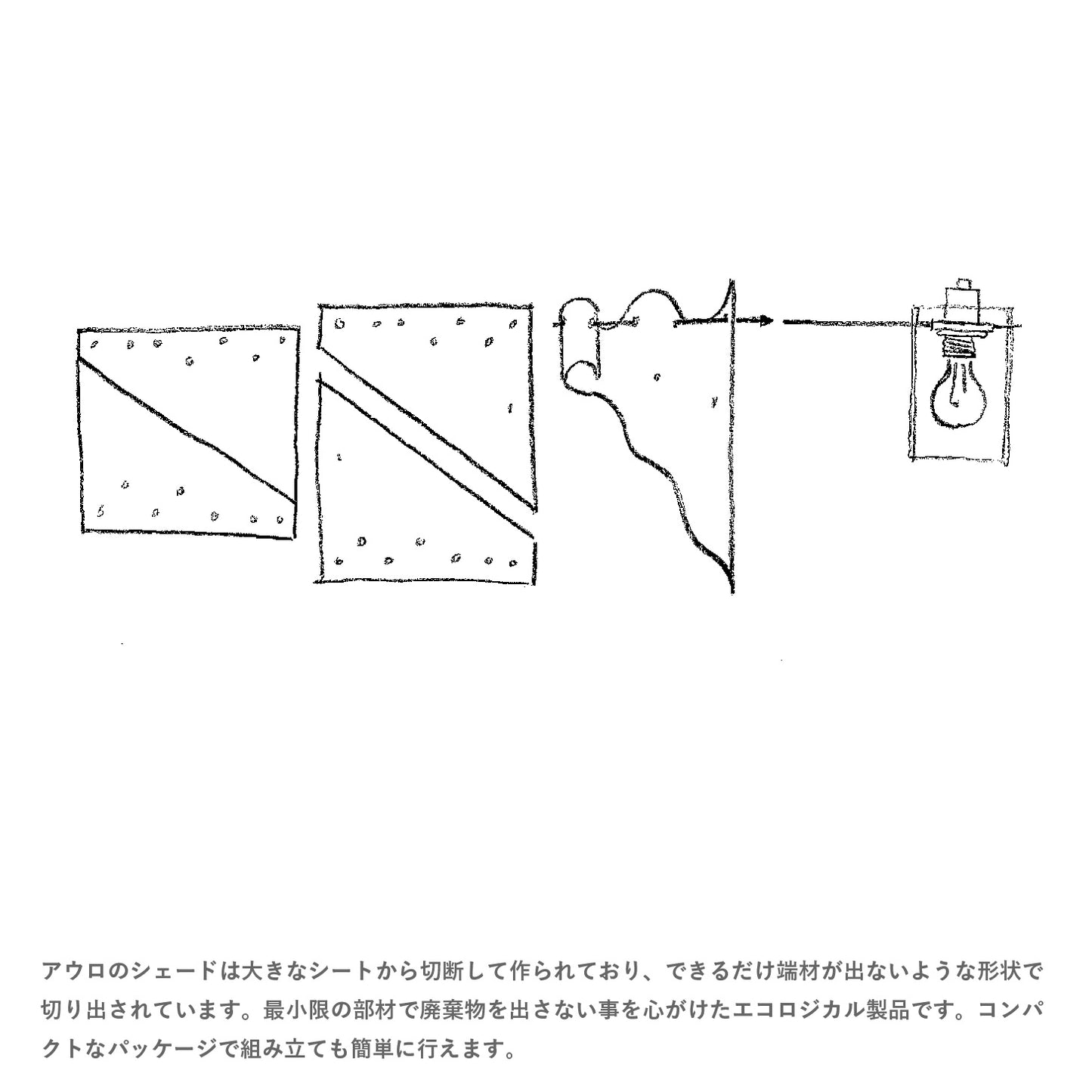 アウロのシェードは大きなシートから切断して作られており、できるだけ端材が出ないような形状で切り出されています。最小限の部材で廃棄物を出さない事を心がけたエコロジカル製品です。コンパクトなパッケージで組み立ても簡単に行えます。