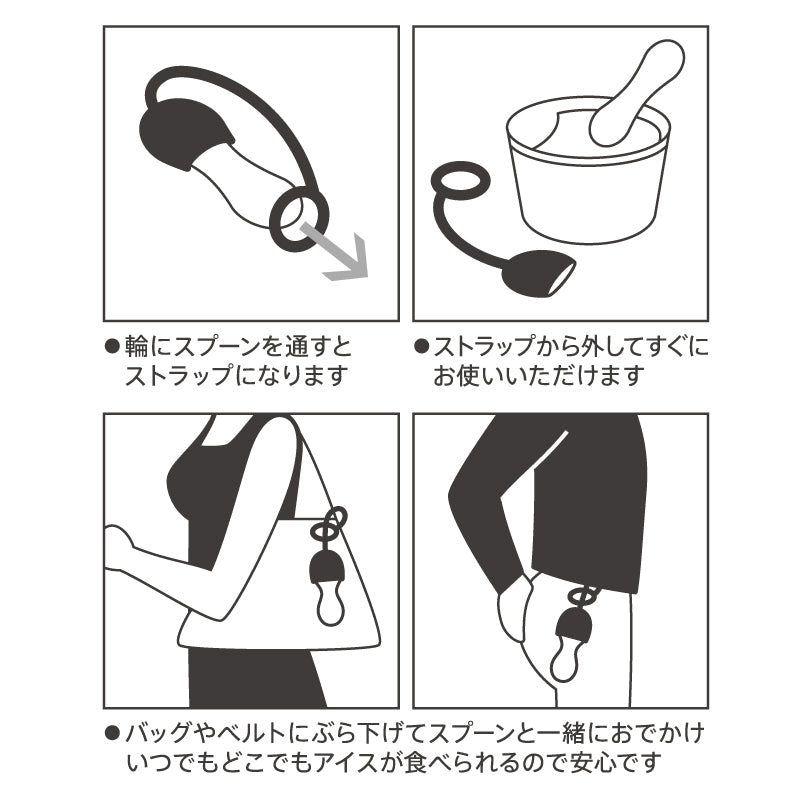 ●輪にスプーンを通すとストラップになります

●ストラップから外してすぐにお使いいただけます

●バッグやベルトにぶら下げてスプーンと一緒におでかけ いつでもどこでもアイスが食べられるので安心です