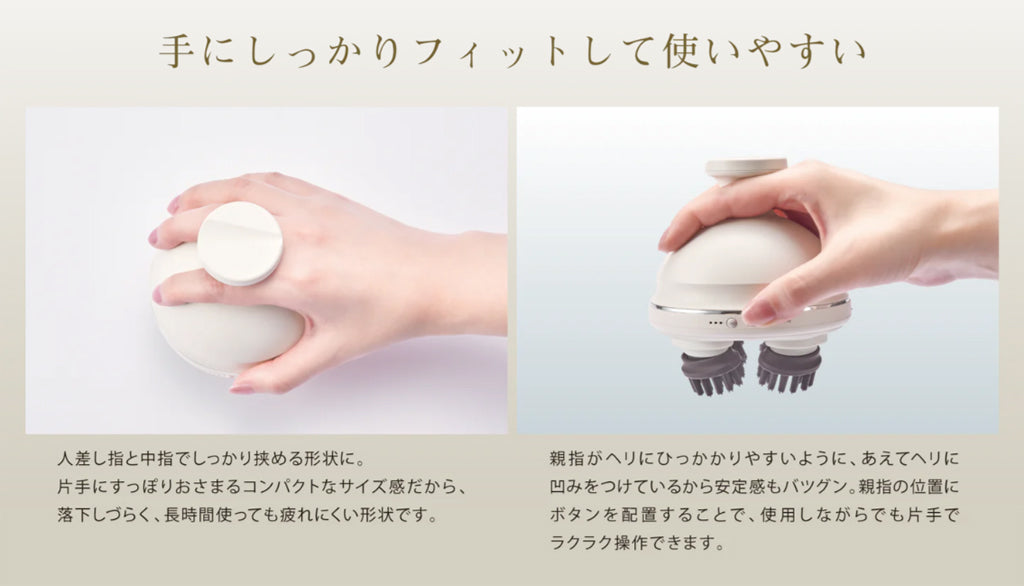 手にしっかりフィットして使いやすい

人差し指と中指でしっかり挟める形状に。片手にすっぽりおさまるコンパクトなサイズ感だから、落下しづらく、長時間使っても疲れにくい形状です。

親指がヘリにひっかかりやすいように、あえてヘリに凹みをつけているから安定感もバツグン。親指の位置にボタンを配置することで、使用しながらでも片手でラクラク操作できます。